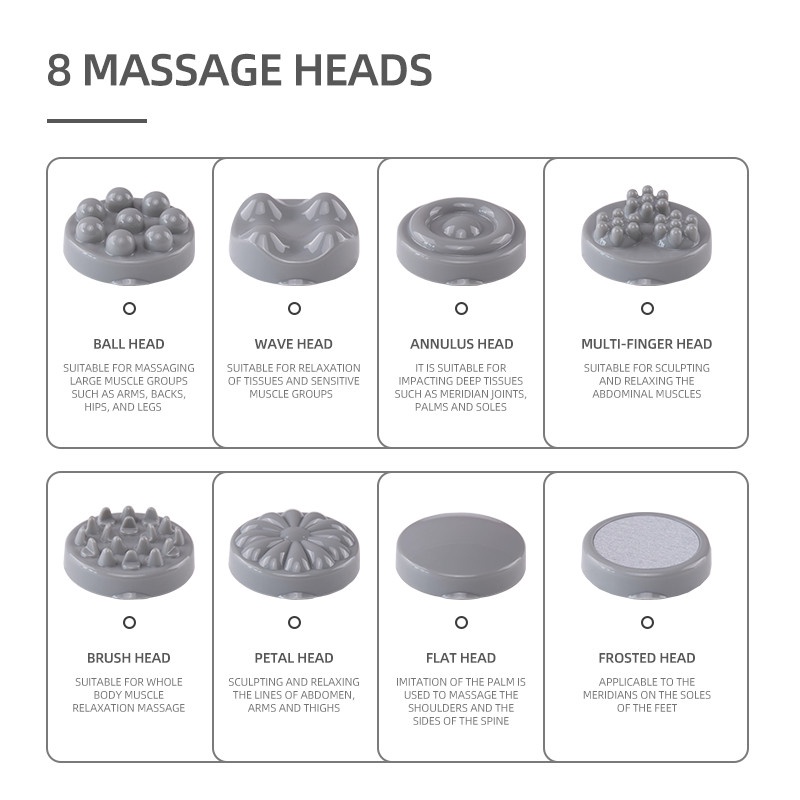 8 MASSAGE HEADS

BALL HEAD

SUITABLE FOR MASSAGING LARGE MUSCLE GROUPS SUCH AS ARMS, BACKS, HIPS, AND LEGS

WAVE HEAD

SUITABLE FOR RELAXATION OF TISSUES AND SENSITIVE MUSCLE GROUPS

ANNULUS HEAD

IT IS SUITABLE FOR IMPACTING DEEP TISSUES SUCH AS MERIDIAN JOINTS, PALMS AND SOLES

MULTI-FINGER HEAD

SUITABLE FOR SCULPTING AND RELAXING THE ABDOMINAL MUSCLES

BRUSH HEAD

SUITABLE FOR WHOLE BODY MUSCLE RELAXATION MASSAGE

PETAL HEAD

SCULPTING AND RELAXING THE LINES OF ABDOMEN, ARMS AND THIGHS

FLAT HEAD

IMITATION OF THE PALM IS USED TO MASSAGE THE SHOULDERS AND THE SIDES OF THE SPINE

FROSTED HEAD

APPLICABLE TO THE MERIDIANS ON THE SOLES OF THE FEET