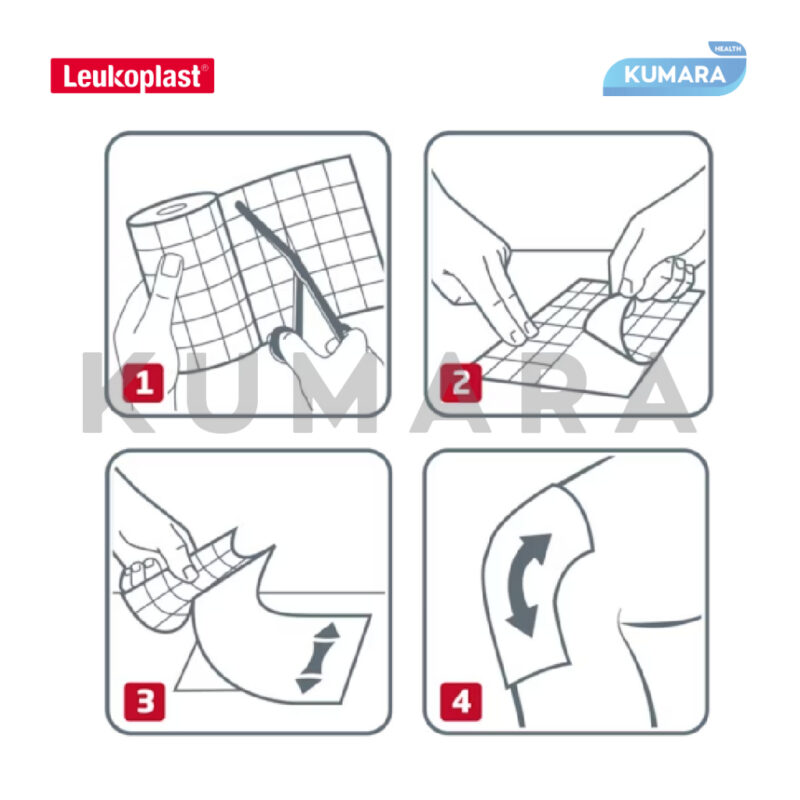 Leukoplast®

HEALTH
KUMARA

1

2

KUMARA

3

4